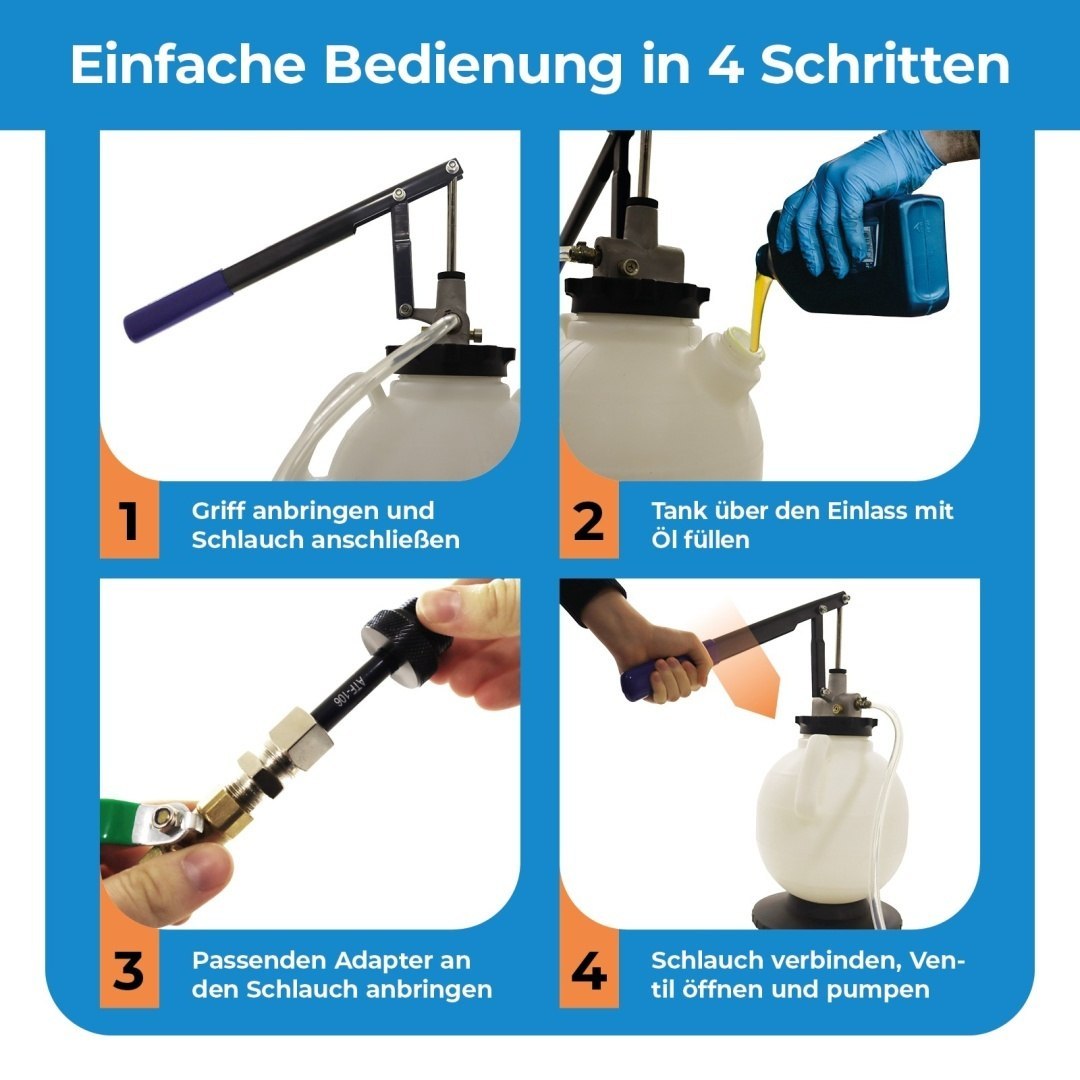 Einfache Bedienung in 4 Schritten

1

Griff anbringen und Schlauch anschließen

2

Tank über den Einlass mit Öl füllen

3

Passenden Adapter an den Schlauch anbringen

4

Schlauch verbinden, Ventil öffnen und pumpen